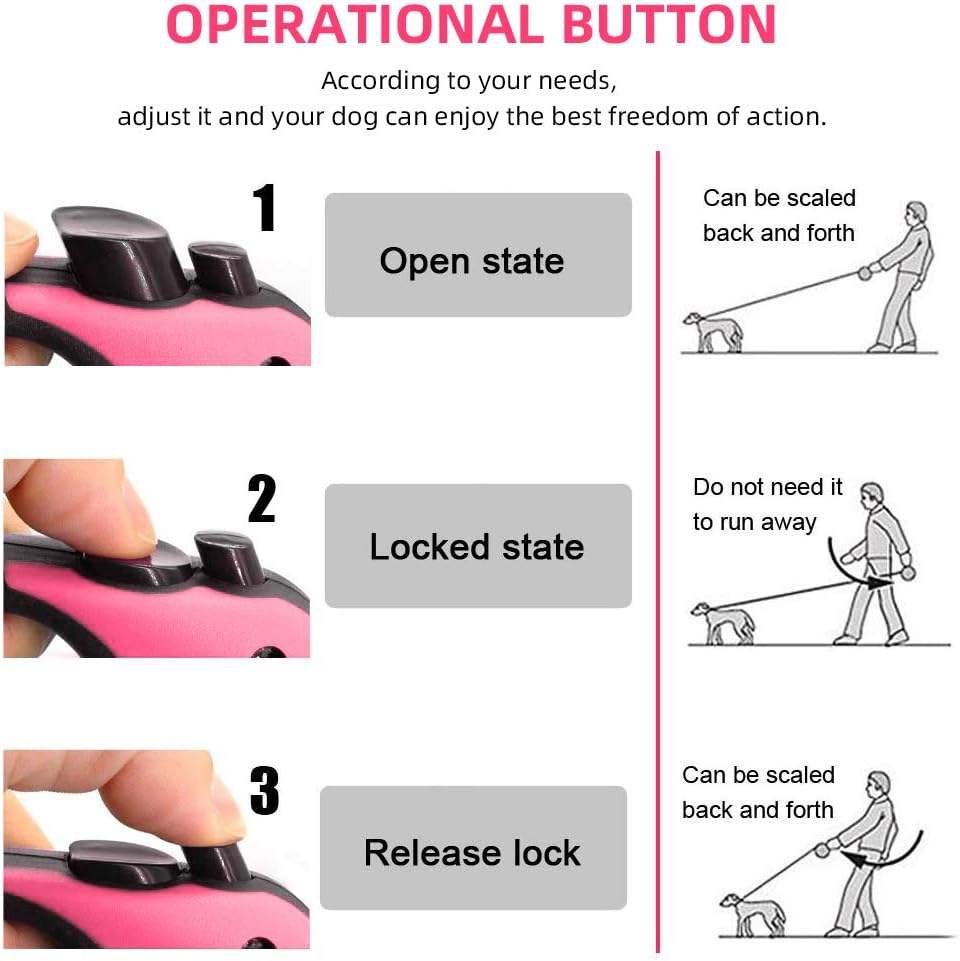 OPERATIONAL BUTTON

According to your needs,
adjust it and your dog can enjoy the best freedom of action.

1

Open state

Can be scaled back and forth

2

Locked state

Do not need it to run away

3

Release lock

Can be scaled back and forth