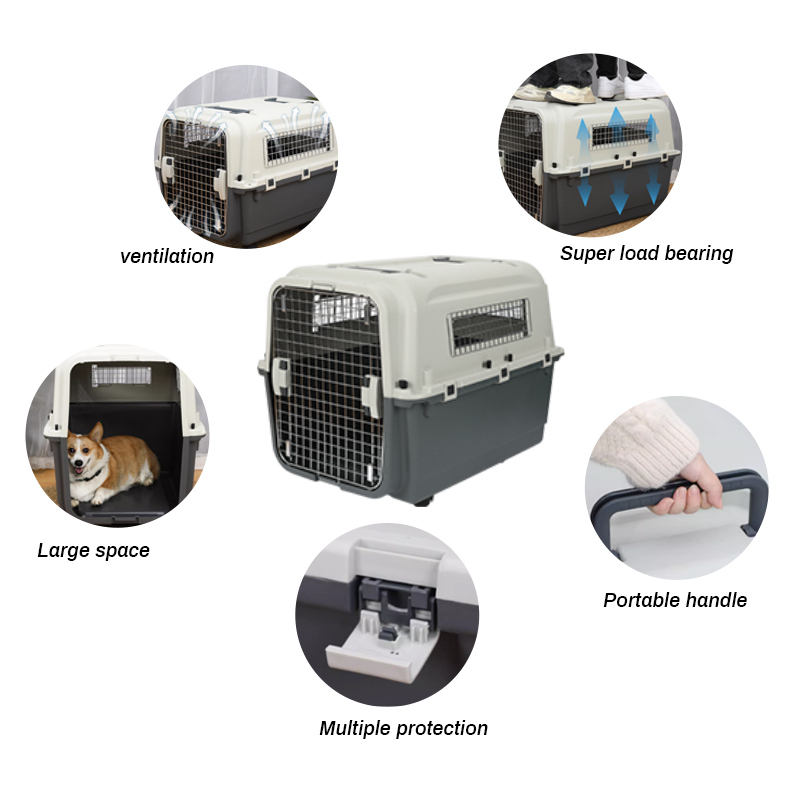 ventilation

Super load bearing

Large space

Portable handle

Multiple protection