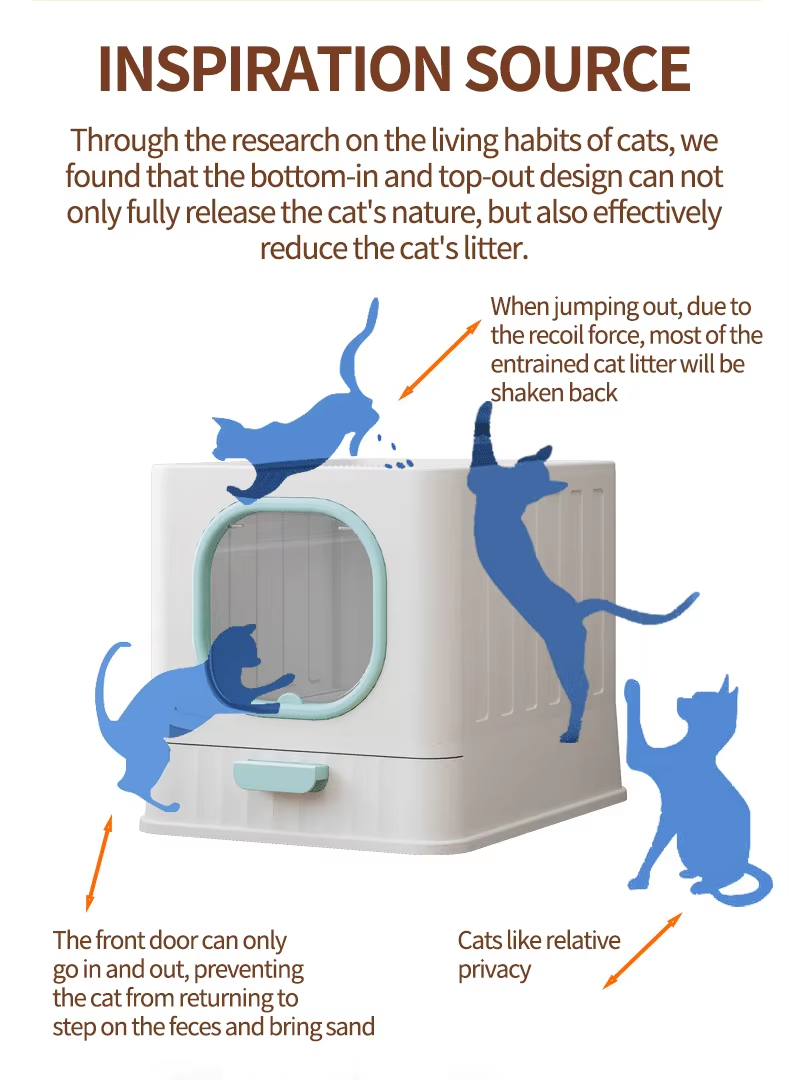 INSPIRATION SOURCE

Through the research on the living habits of cats, we found that the bottom-in and top-out design can not only fully release the cat's nature, but also effectively reduce the cat's litter.

When jumping out, due to the recoil force, most of the entrained cat litter will be shaken back

The front door can only go in and out, preventing the cat from returning to step on the feces and bring sand

Cats like relative privacy